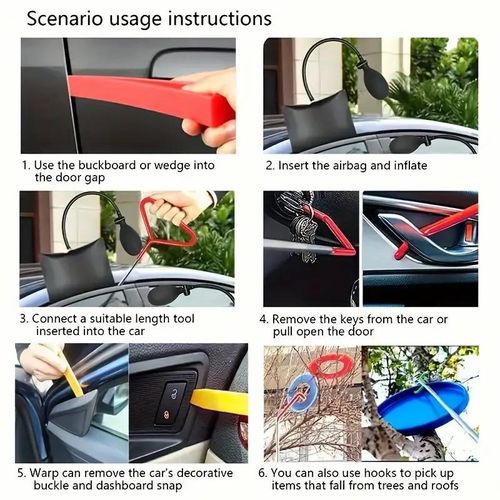 Scenario usage instructions

1. Use the buckboard or wedge into the door gap

2. Insert the airbag and inflate

3. Connect a suitable length tool inserted into the car

4. Remove the keys from the car or pull open the door

5. Warp can remove the car's decorative buckle and dashboard snap

6. You can also use hooks to pick up items that fall from trees and roofs