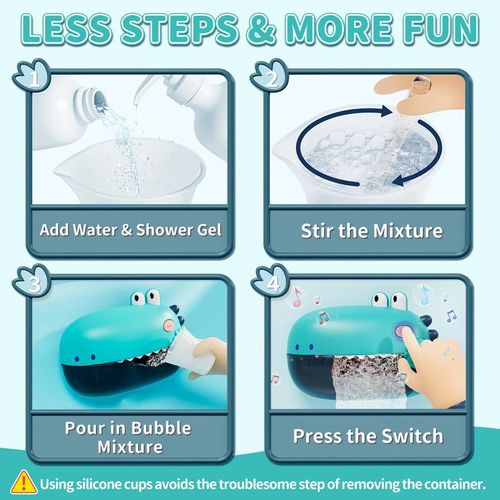 LESS STEPS & MORE FUN

1

Add Water & Shower Gel

2

Stir the Mixture

3

Pour in Bubble Mixture

4

Press the Switch

Using silicone cups avoids the troublesome step of removing the container.