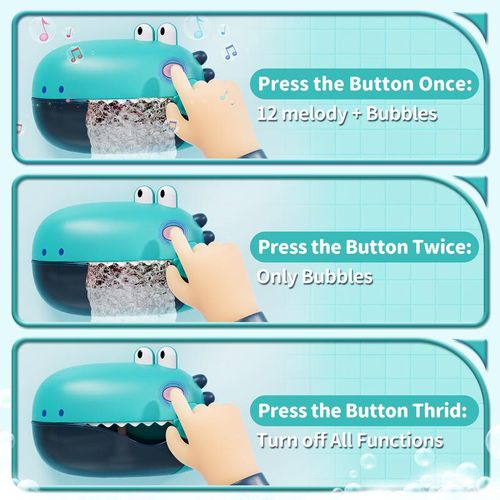 Press the Button Once:
12 melody + Bubbles

Press the Button Twice:
Only Bubbles

Press the Button Thrid:
Turn off All Functions