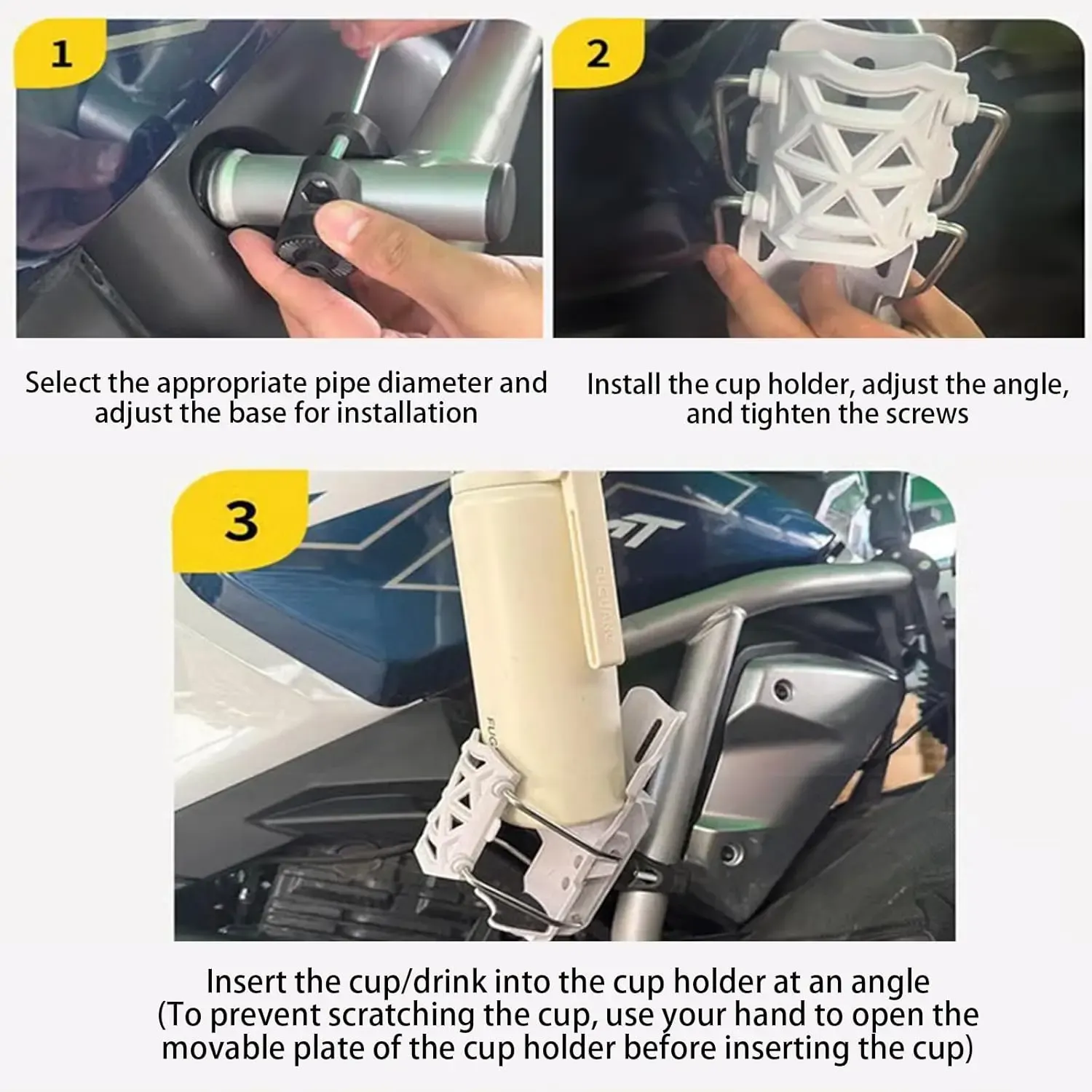 1

Select the appropriate pipe diameter and adjust the base for installation

2

Install the cup holder, adjust the angle, and tighten the screws

3

Insert the cup/drink into the cup holder at an angle
(To prevent scratching the cup, use your hand to open the movable plate of the cup holder before inserting the cup)