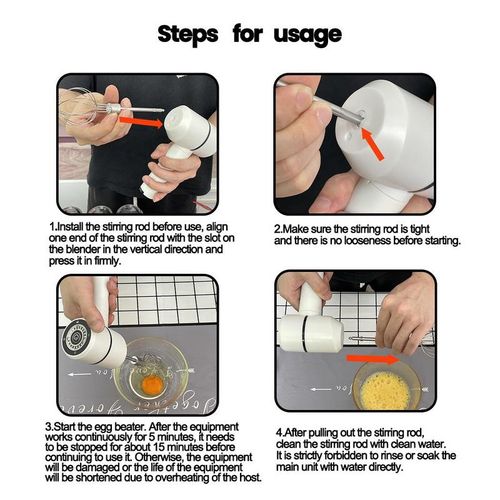 Steps for usage

1.Install the stirring rod before use, align one end of the stirring rod with the slot on the blender in the vertical direction and press it in firmly.

2.Make sure the stirring rod is tight and there is no looseness before starting.

3.Start the egg beater. After the equipment works continuously for 5 minutes, it needs to be stopped for about 15 minutes before continuing to use it. Otherwise, the equipment will be damaged or the life of the equipment will be shortened due to overheating of the host.

4.After pulling out the stirring rod, clean the stirring rod with clean water. It is strictly forbidden to rinse or soak the main unit with water directly.