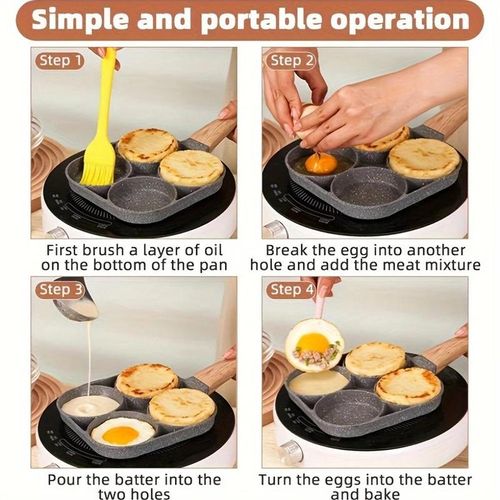 Simple and portable operation

Step 1

First brush a layer of oil on the bottom of the pan

Step 2

Break the egg into another hole and add the meat mixture

Step 3

Pour the batter into the two holes

Step 4

Turn the eggs into the batter and bake