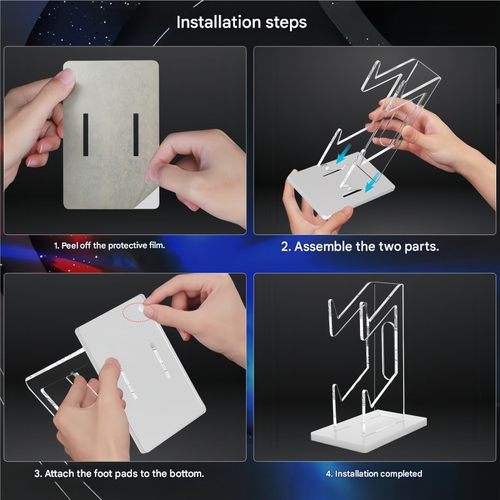 Installation steps

1. Peel off the protective film.

2. Assemble the two parts.

3. Attach the foot pads to the bottom.

4. Installation completed