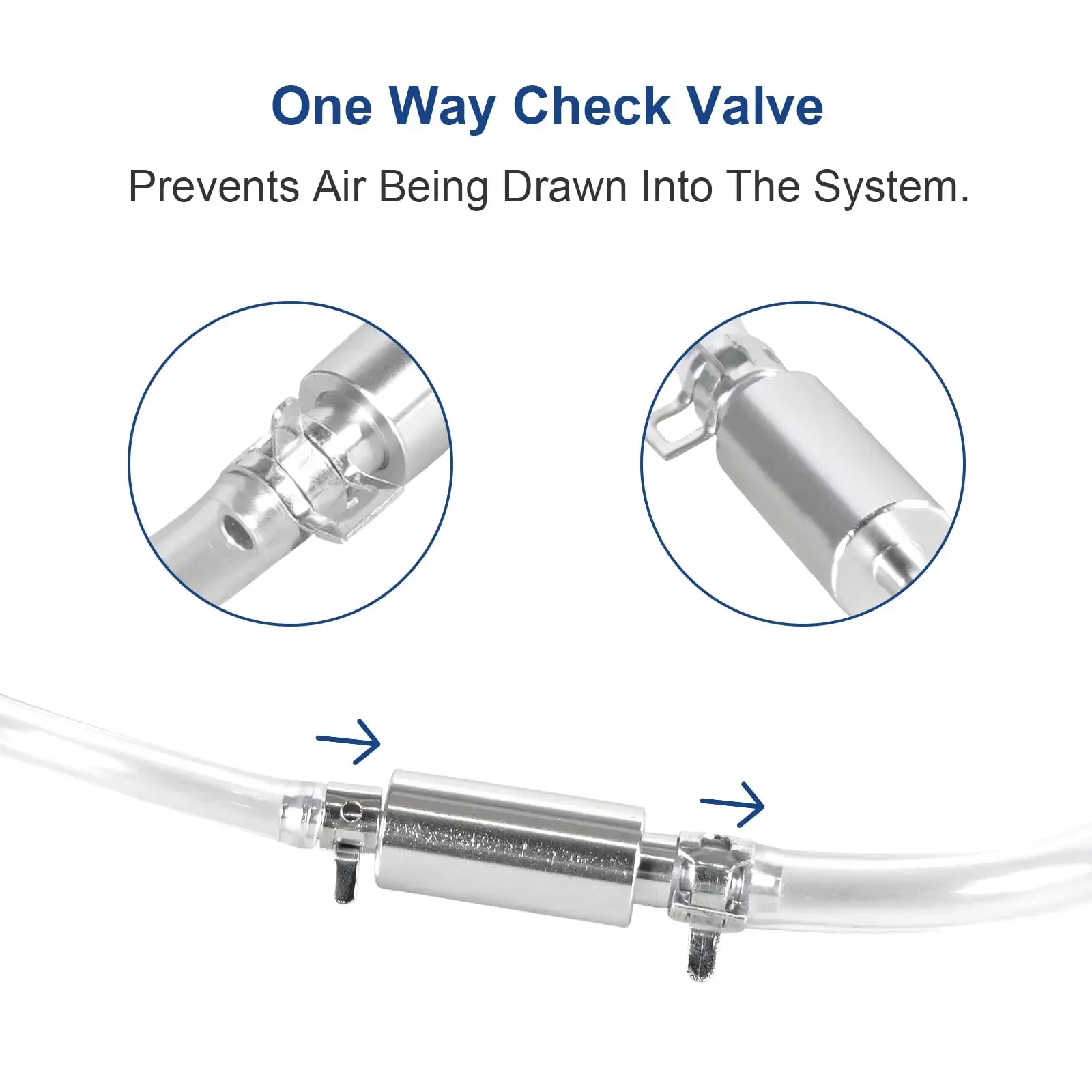 One Way Check Valve

Prevents Air Being Drawn Into The System.