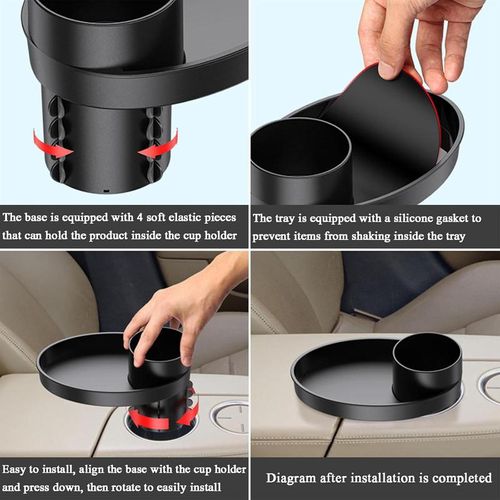 The base is equipped with 4 soft elastic pieces that can hold the product inside the cup holder

The tray is equipped with a silicone gasket to prevent items from shaking inside the tray

Easy to install, align the base with the cup holder and press down, then rotate to easily install

Diagram after installation is completed