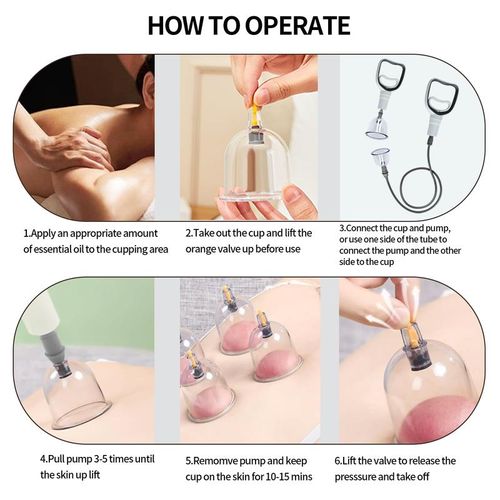 HOW TO OPERATE

1.Apply an appropriate amount of essential oil to the cupping area

2.Take out the cup and lift the orange valve up before use

3.Connect the cup and pump, or use one side of the tube to connect the pump and the other side to the cup

4.Pull pump 3-5 times until the skin up lift

5.Remomve pump and keep cup on the skin for 10-15 mins

6.Lift the valve to release the presssure and take off