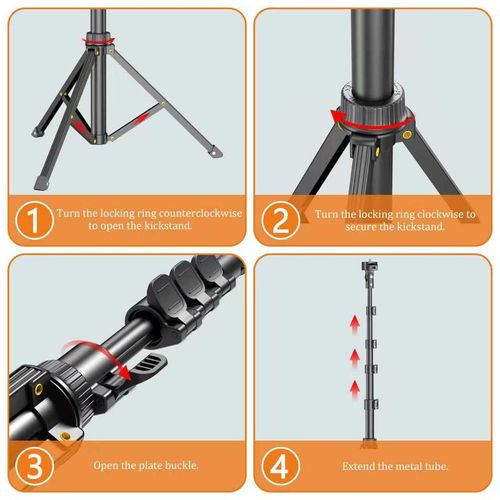 1 Turn the locking ring counterclockwise to open the kickstand.

2 Turn the locking ring clockwise to secure the kickstand.

3 Open the plate buckle.

4 Extend the metal tube.