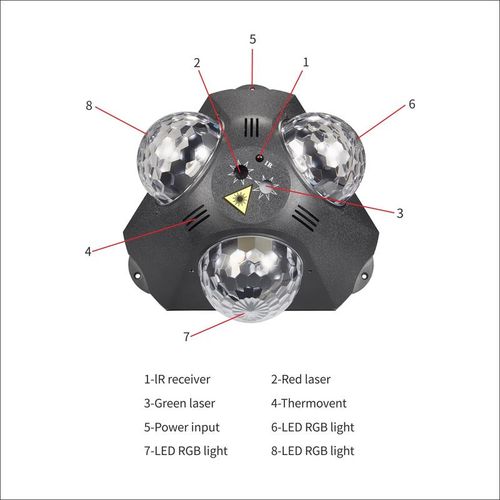 5
2
1
8
6
IR
3
4
7

1-IR receiver
2-Red laser
3-Green laser
4-Thermovent
5-Power input
6-LED RGB light
7-LED RGB light
8-LED RGB light