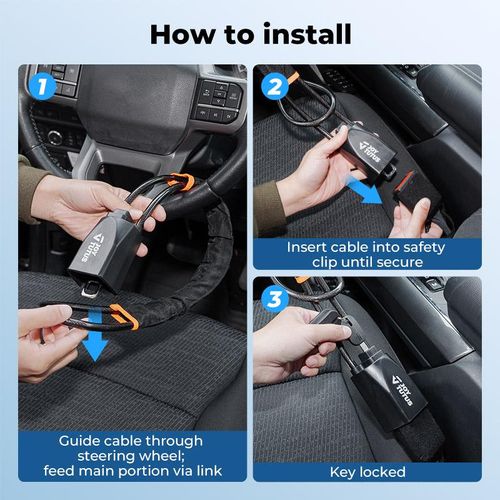 How to install

1

JOY TUTUS

Guide cable through steering wheel; feed main portion via link

2

JOY TUTUS

Insert cable into safety clip until secure

3

JOY TUTUS

Key locked