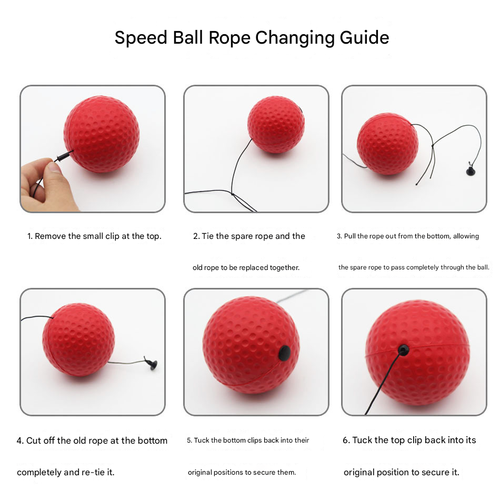 Speed Ball Rope Changing Guide

1. Remove the small clip at the top.

2. Tie the spare rope and the old rope to be replaced together.

3. Pull the rope out from the bottom, allowing the spare rope to pass completely through the ball.

4. Cut off the old rope at the bottom completely and re-tie it.

5. Tuck the bottom clips back into their original positions to secure them.

6. Tuck the top clip back into its original position to secure it.