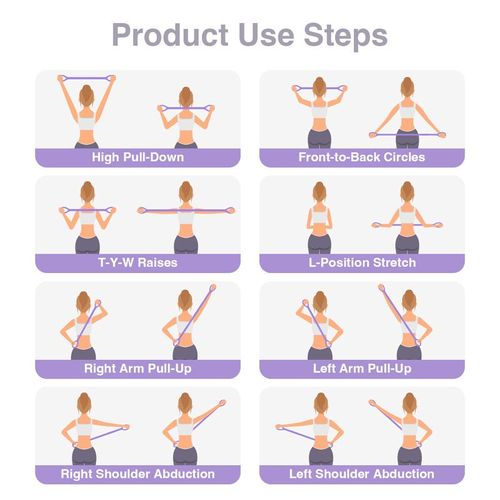 Product Use Steps

High Pull-Down

Front-to-Back Circles

T-Y-W Raises

L-Position Stretch

Right Arm Pull-Up

Left Arm Pull-Up

Right Shoulder Abduction

Left Shoulder Abduction