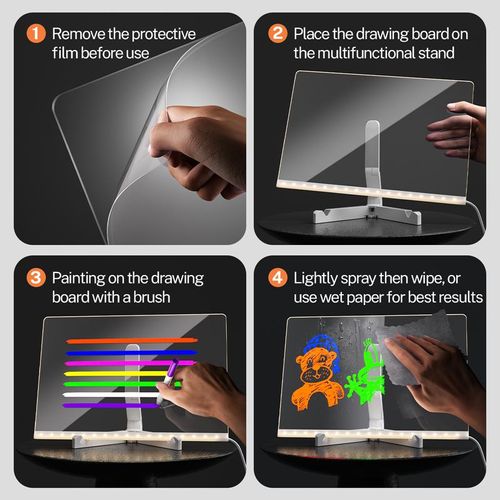 1 Remove the protective film before use

2 Place the drawing board on the multifunctional stand

3 Painting on the drawing board with a brush

4 Lightly spray then wipe, or use wet paper for best results