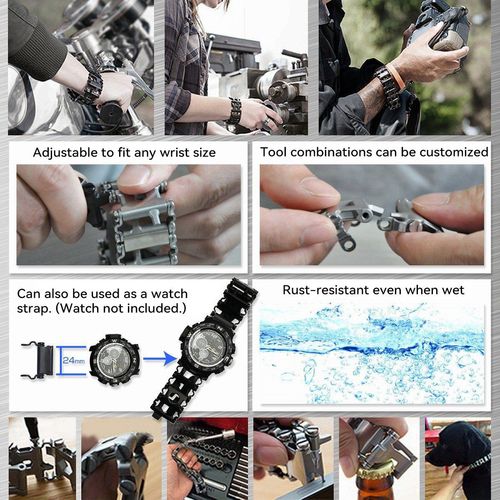 Adjustable to fit any wrist size

Tool combinations can be customized

Can also be used as a watch strap. (Watch not included.)

24mm

Rust-resistant even when wet