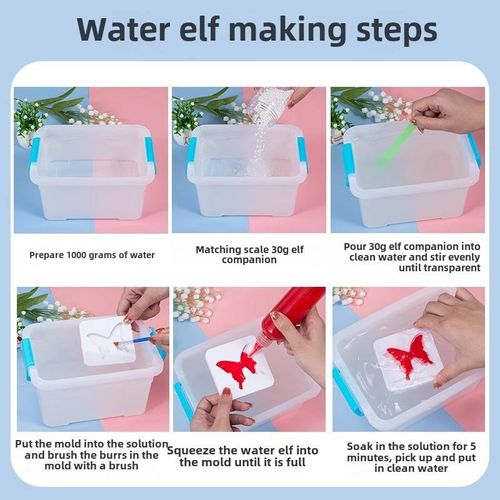 Water elf making steps

Prepare 1000 grams of water

Matching scale 30g elf companion

Pour 30g elf companion into clean water and stir evenly until transparent

Put the mold into the solution and brush the burrs in the mold with a brush

Squeeze the water elf into the mold until it is full

Soak in the solution for 5 minutes, pick up and put in clean water