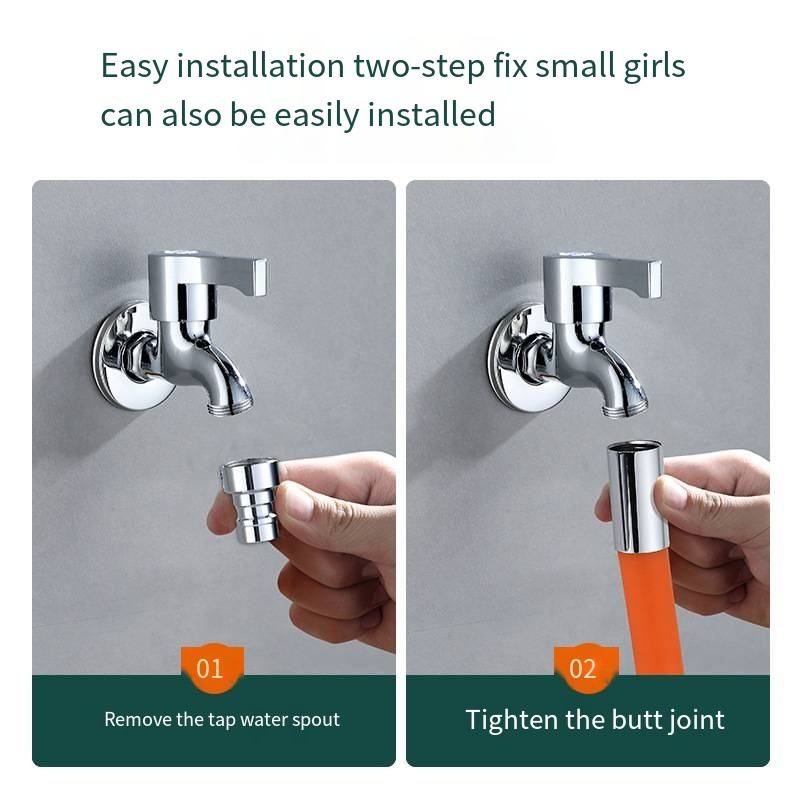 Easy installation two-step fix small girls can also be easily installed

01

Remove the tap water spout

02

Tighten the butt joint