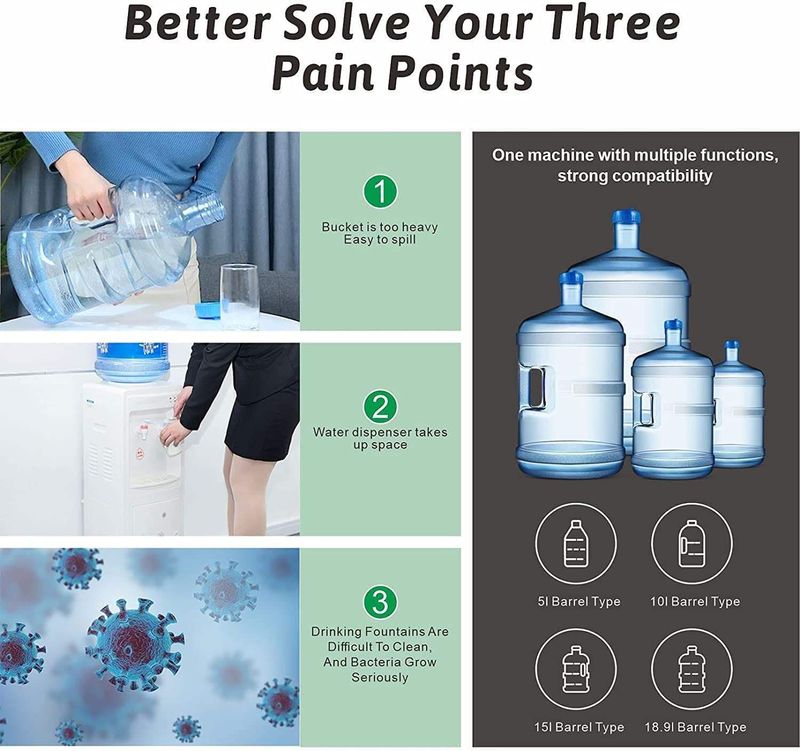 Better Solve Your Three Pain Points

1

Bucket is too heavy
Easy to spill

2

Water dispenser takes up space

3

Drinking Fountains Are Difficult To Clean, And Bacteria Grow Seriously

One machine with multiple functions, strong compatibility

5l Barrel Type

10l Barrel Type

15l Barrel Type

18.9l Barrel Type