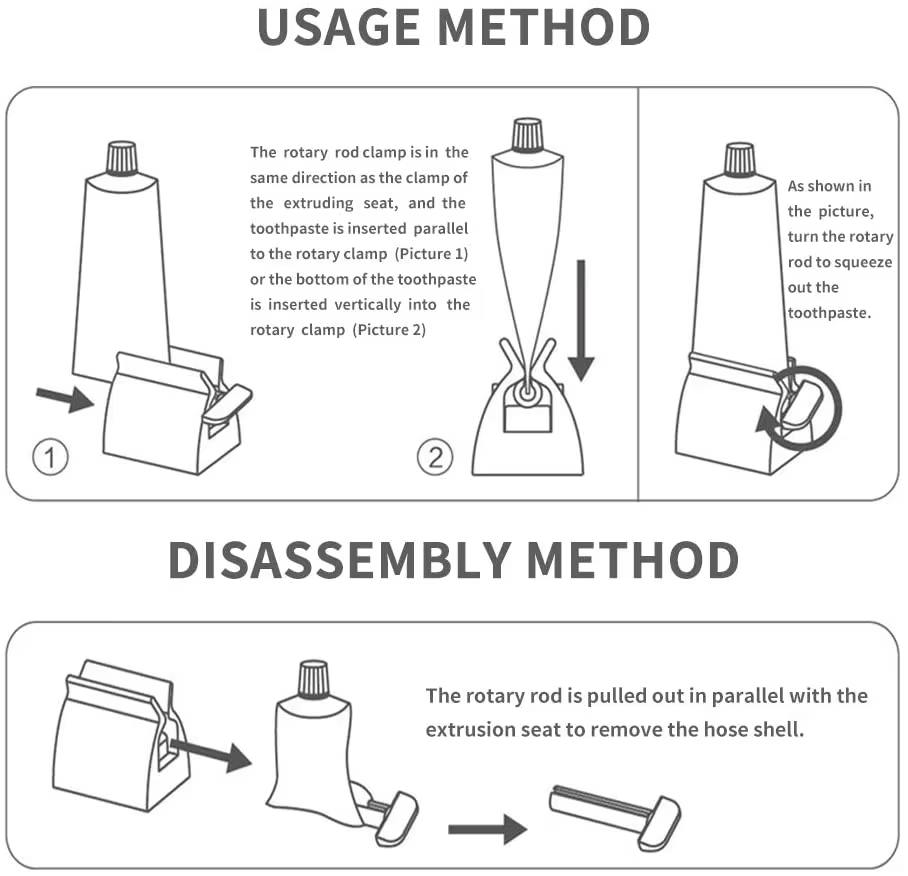 USAGE METHOD

The rotary rod clamp is in the same direction as the clamp of the extruding seat, and the toothpaste is inserted parallel to the rotary clamp (Picture 1) or the bottom of the toothpaste is inserted vertically into the rotary clamp (Picture 2)

①

②

As shown in the picture, turn the rotary rod to squeeze out the toothpaste.

DISASSEMBLY METHOD

The rotary rod is pulled out in parallel with the extrusion seat to remove the hose shell.