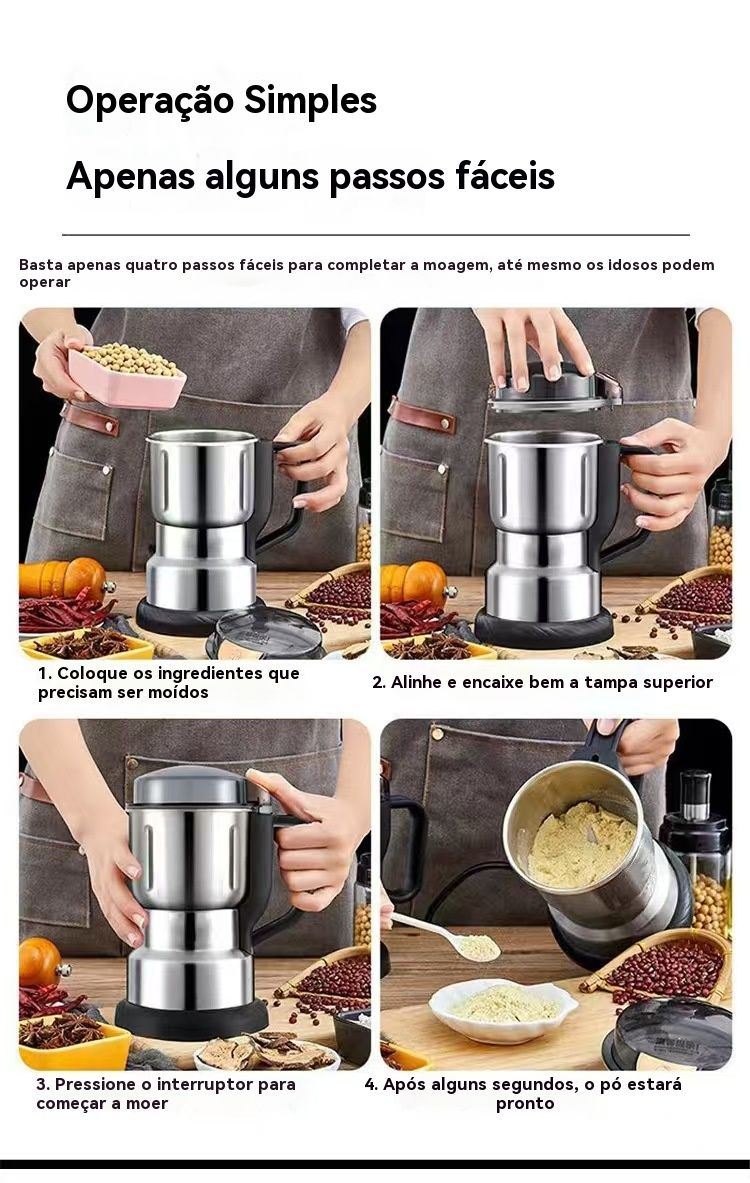 Operação Simples

Apenas alguns passos fáceis

Basta apenas quatro passos fáceis para completar a moagem, até mesmo os idosos podem operar

1. Coloque os ingredientes que precisam ser moídos

2. Alinhe e encaixe bem a tampa superior

3. Pressione o interruptor para começar a moer

4. Após alguns segundos, o pó estará pronto