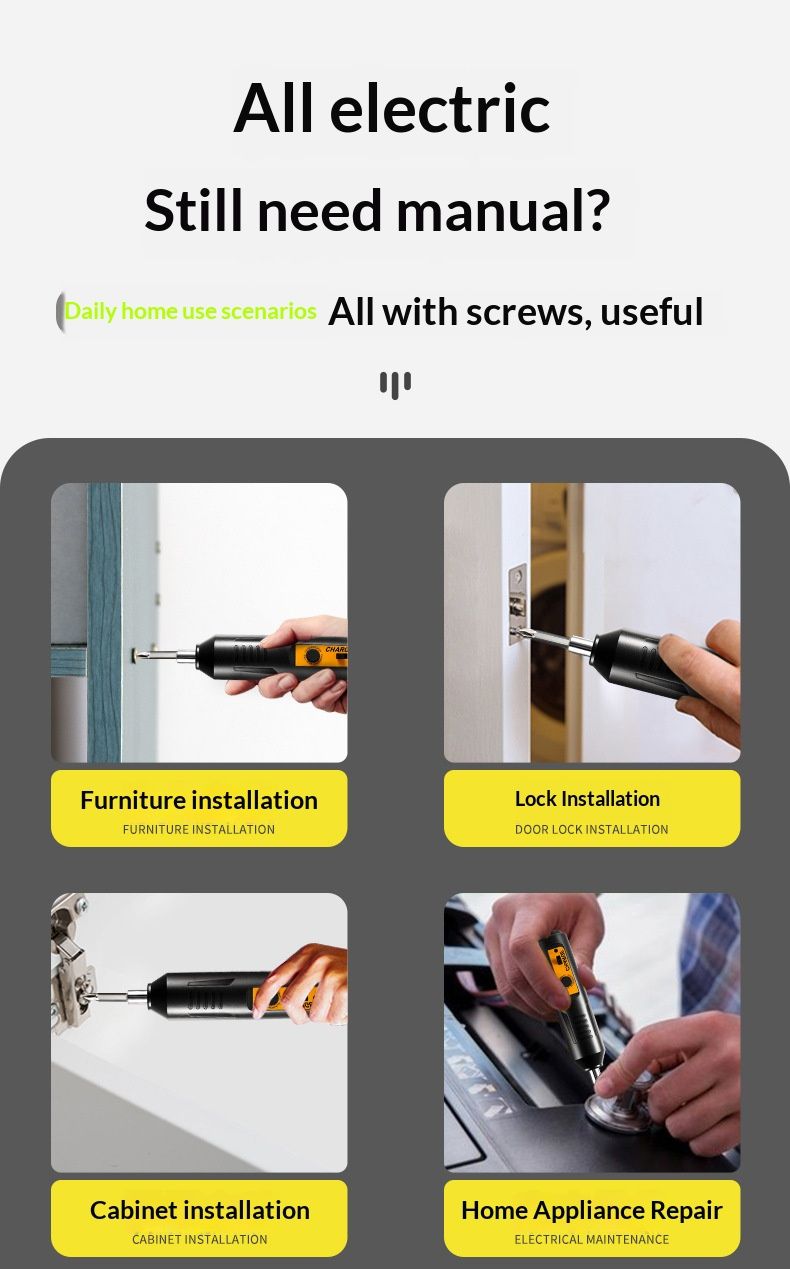 All electric
Still need manual?

Daily home use scenarios All with screws, useful

CHARL

Furniture installation
FURNITURE INSTALLATION

Lock Installation
DOOR LOCK INSTALLATION

Cabinet installation
CABINET INSTALLATION

Home Appliance Repair
ELECTRICAL MAINTENANCE