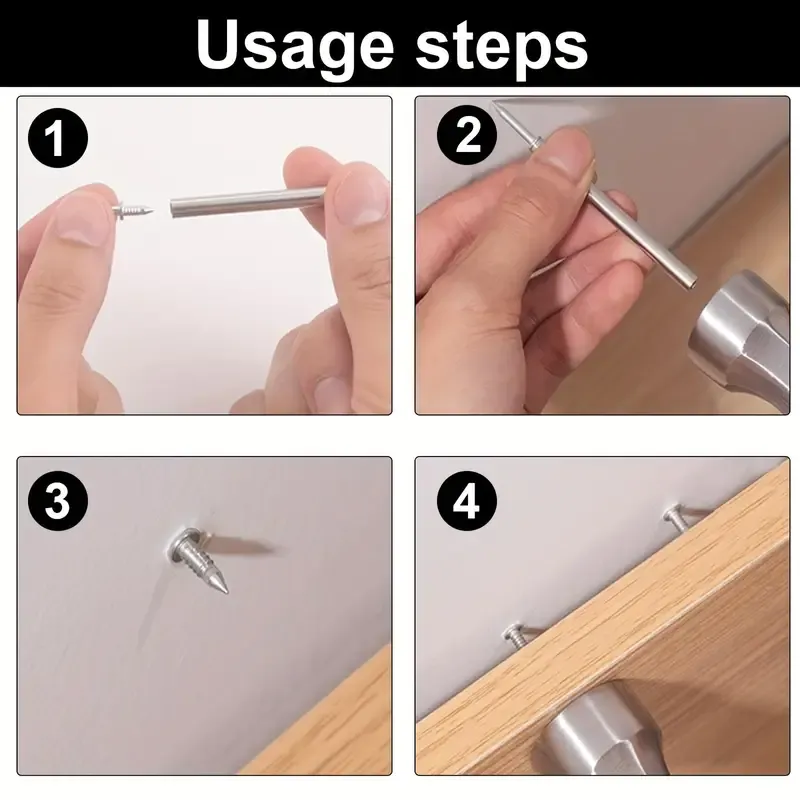 Usage steps

1

2

3

4