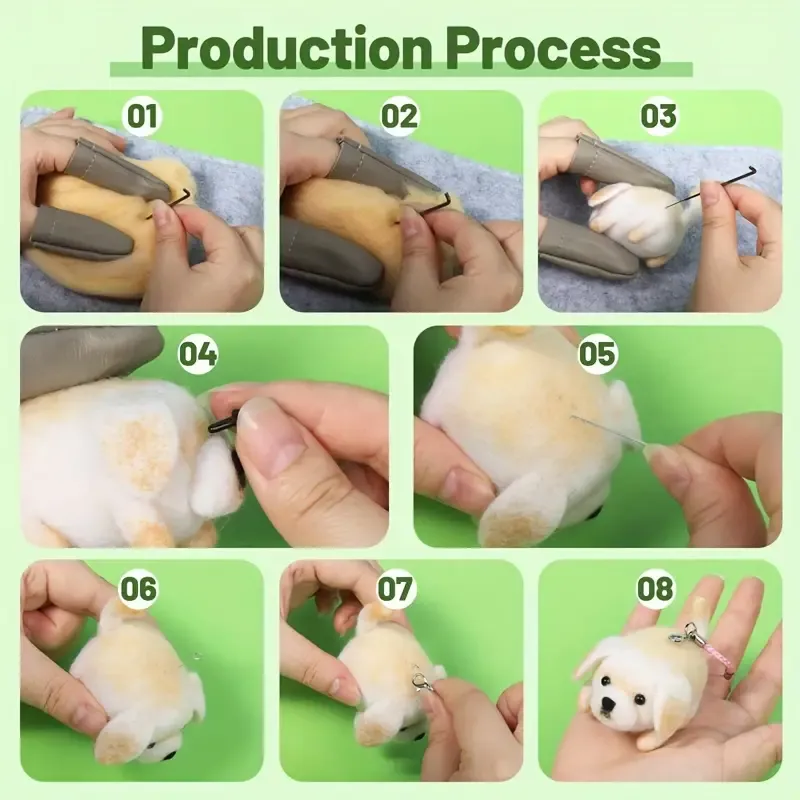 Production Process

01

02

03

04

05

06

07

08