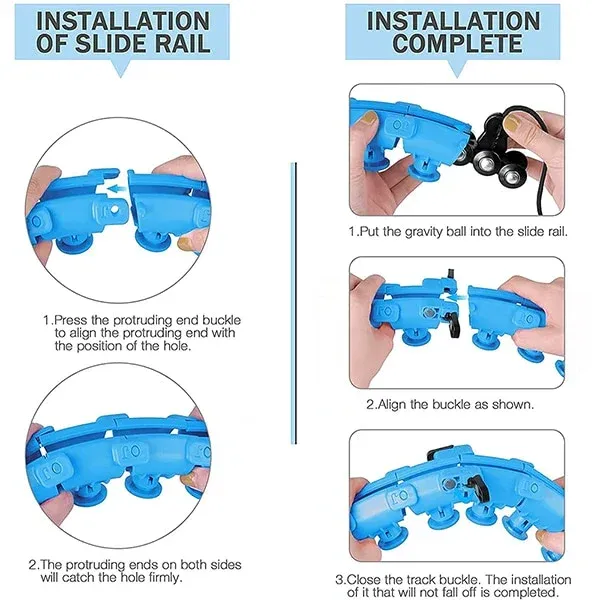 INSTALLATION OF SLIDE RAIL

1.Press the protruding end buckle to align the protruding end with the position of the hole.

2.The protruding ends on both sides will catch the hole firmly.

INSTALLATION COMPLETE

1.Put the gravity ball into the slide rail.

2.Align the buckle as shown.

3.Close the track buckle. The installation of it that will not fall off is completed.