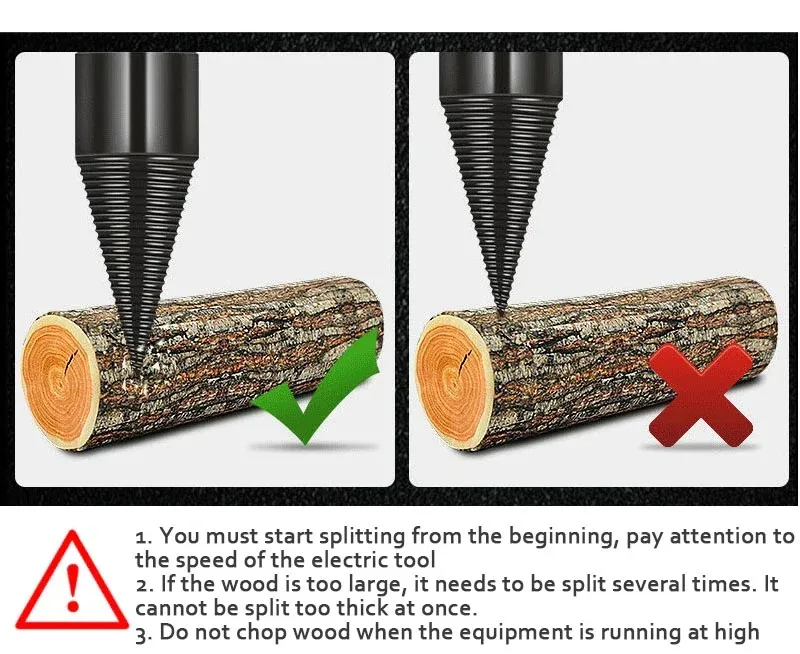 1. You must start splitting from the beginning, pay attention to the speed of the electric tool
2. If the wood is too large, it needs to be split several times. It cannot be split too thick at once.
3. Do not chop wood when the equipment is running at high