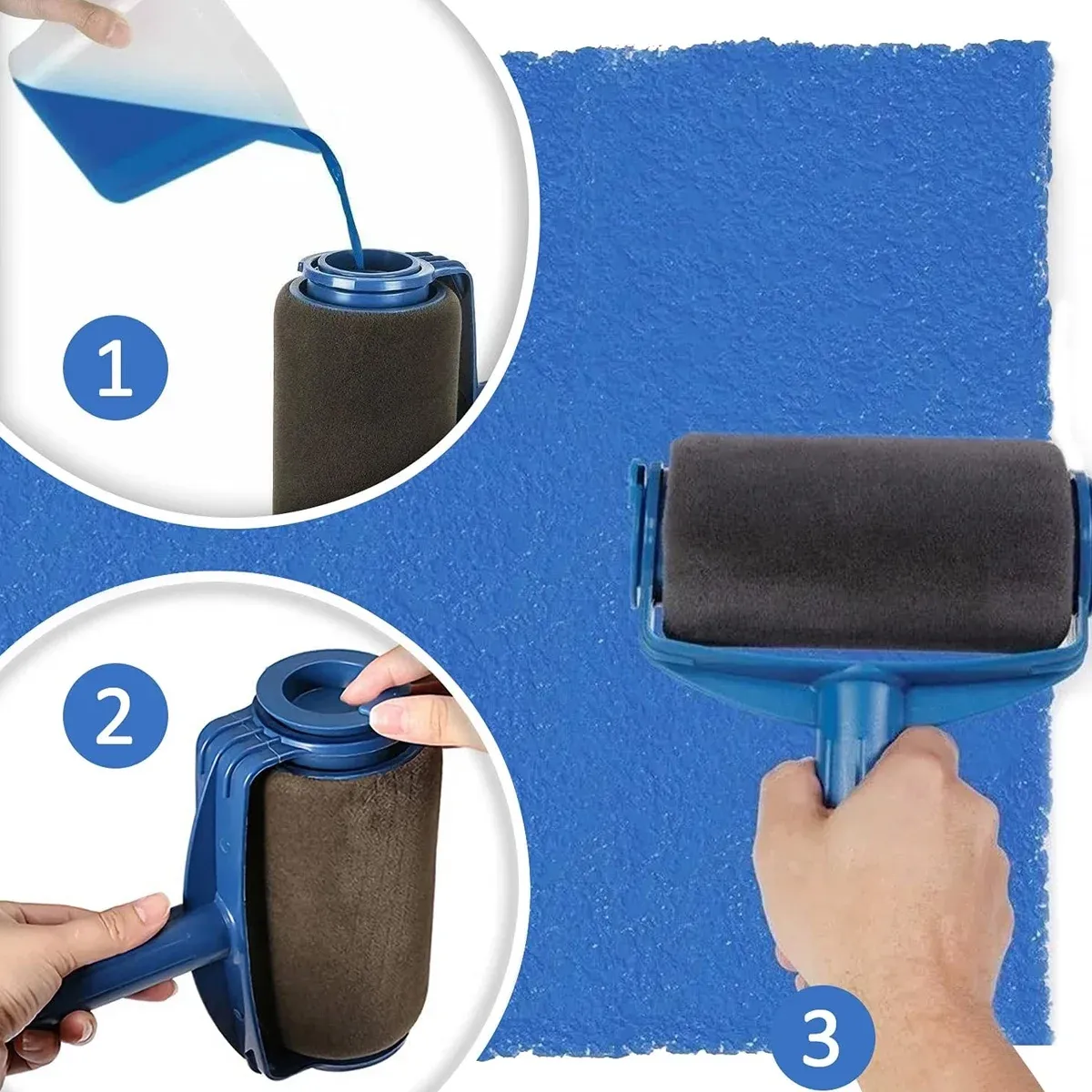 1

2

3