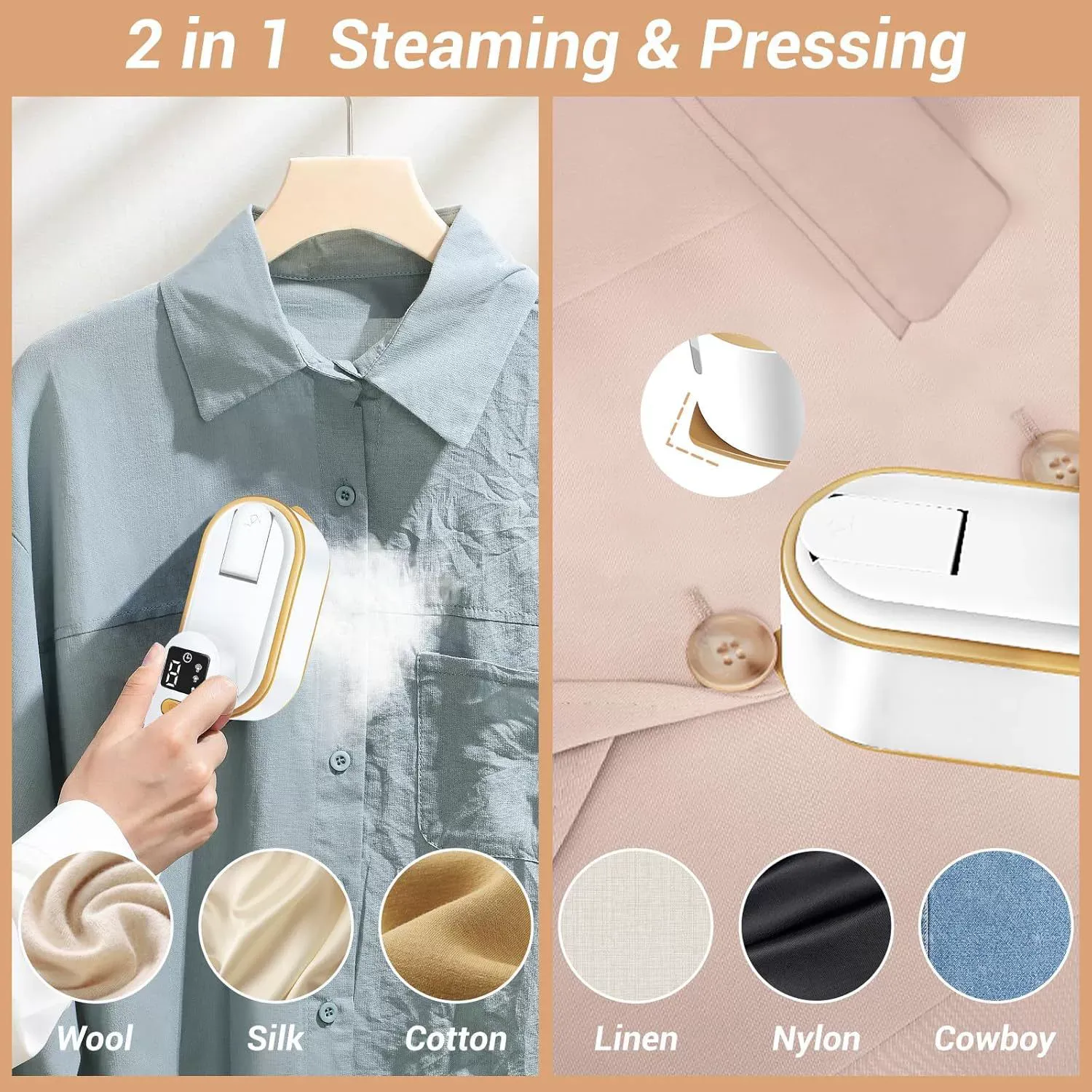 2 in 1 Steaming & Pressing

Wool

Silk

Cotton

Linen

Nylon

Cowboy