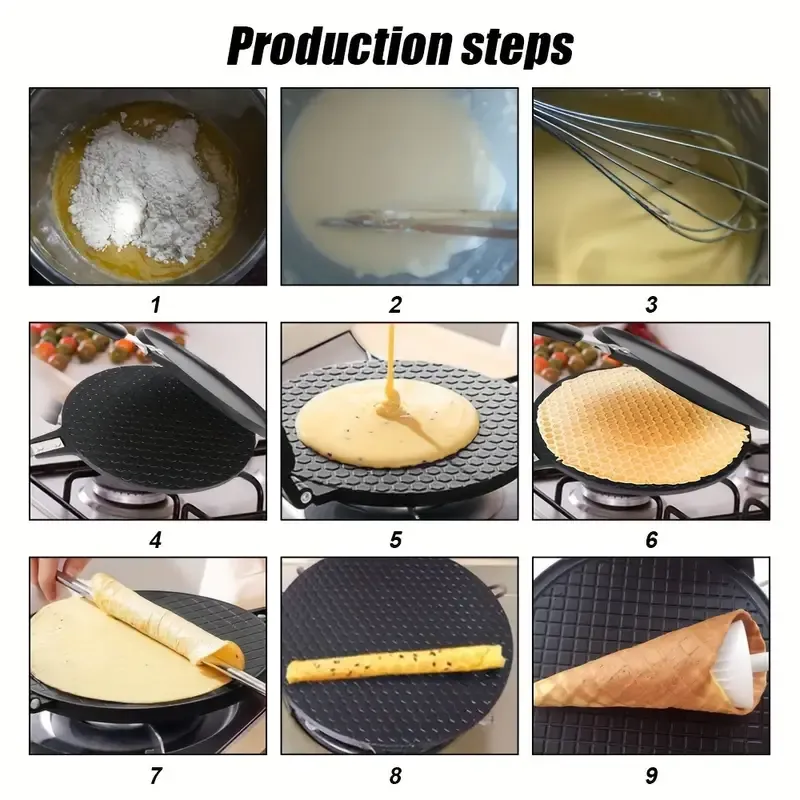 Production steps

1

2

3

4

5

6

7

8

9