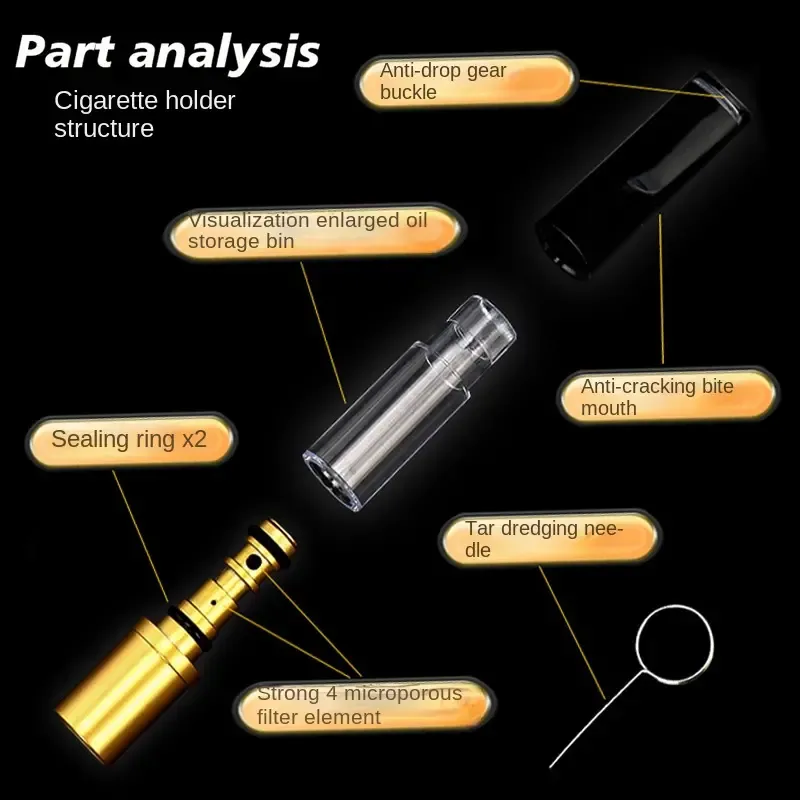 Part analysis

Cigarette holder structure

Anti-drop gear buckle

Visualization enlarged oil storage bin

Anti-cracking bite mouth

Sealing ring x2

Tar dredging needle

Strong 4 microporous filter element