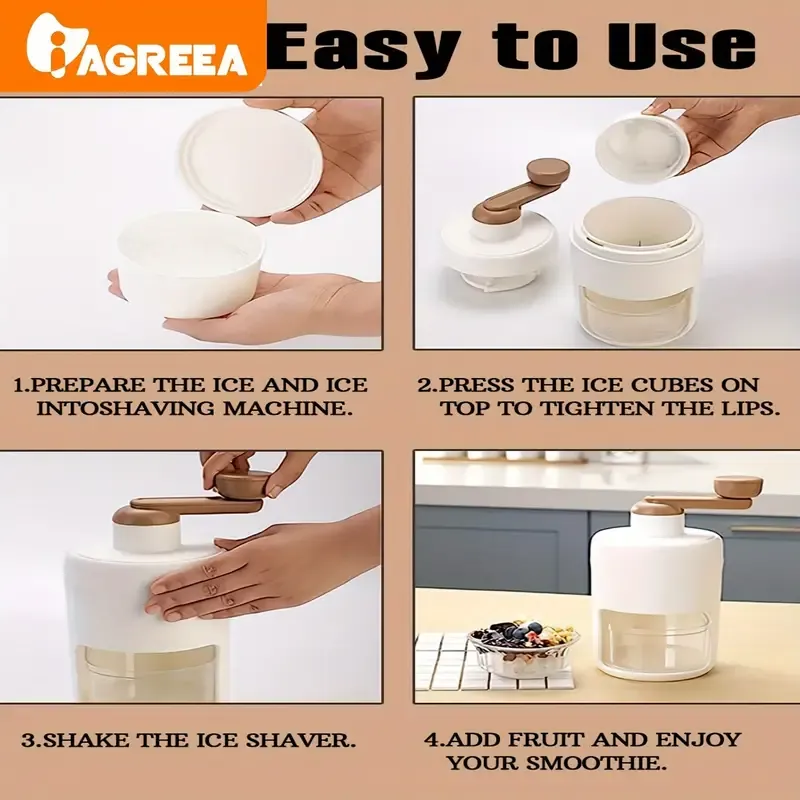 iAGREEA

Easy to Use

1.PREPARE THE ICE AND ICE INTOSHAVING MACHINE.

2.PRESS THE ICE CUBES ON TOP TO TIGHTEN THE LIPS.

3.SHAKE THE ICE SHAVER.

4.ADD FRUIT AND ENJOY YOUR SMOOTHIE.