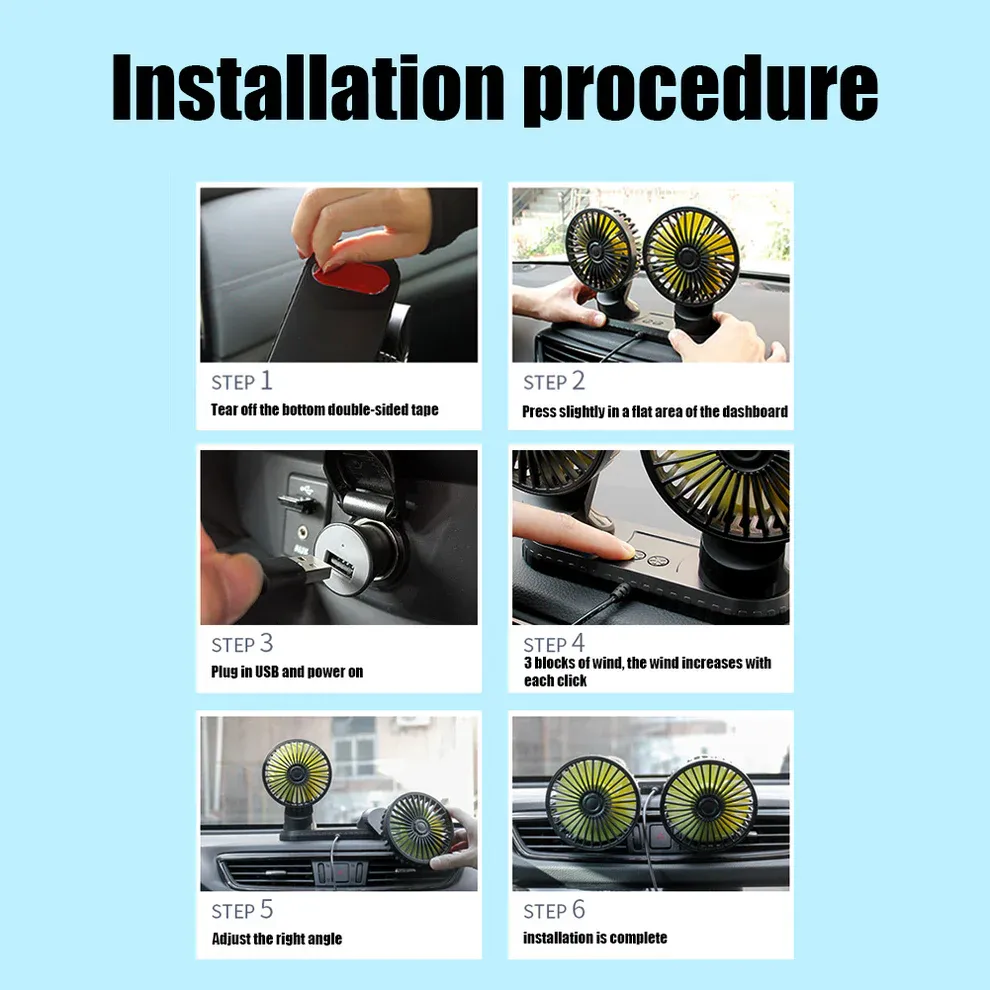 Installation procedure

STEP 1
Tear off the bottom double-sided tape

STEP 2
Press slightly in a flat area of the dashboard

STEP 3
Plug in USB and power on

STEP 4
3 blocks of wind, the wind increases with each click

STEP 5
Adjust the right angle

STEP 6
installation is complete