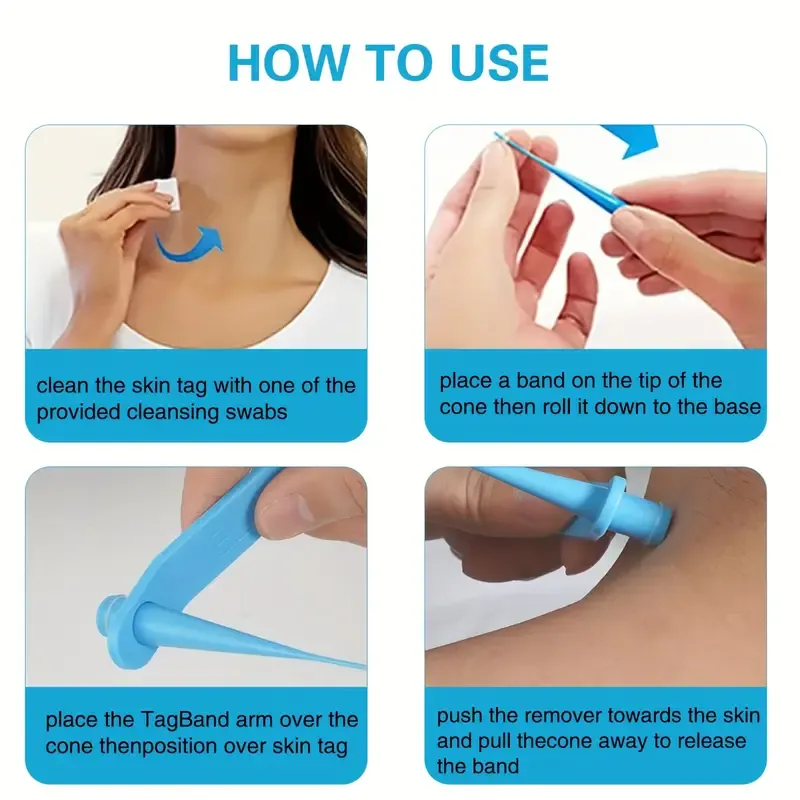 HOW TO USE

clean the skin tag with one of the provided cleansing swabs

place a band on the tip of the cone then roll it down to the base

place the TagBand arm over the cone thenposition over skin tag

push the remover towards the skin and pull thecone away to release the band