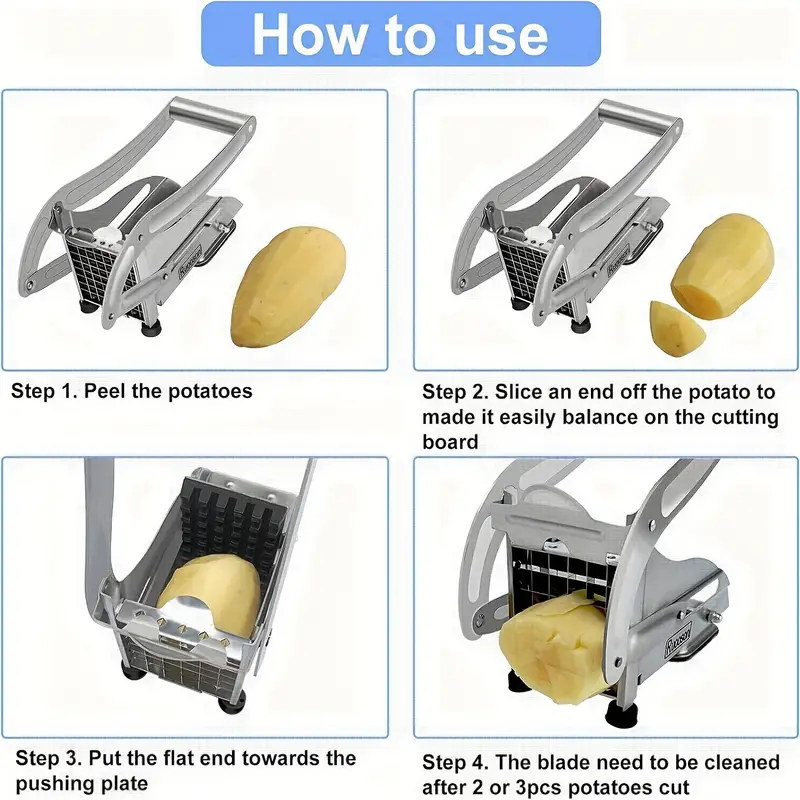 How to use

Step 1. Peel the potatoes

Step 2. Slice an end off the potato to made it easily balance on the cutting board

Step 3. Put the flat end towards the pushing plate

Step 4. The blade need to be cleaned after 2 or 3pcs potatoes cut