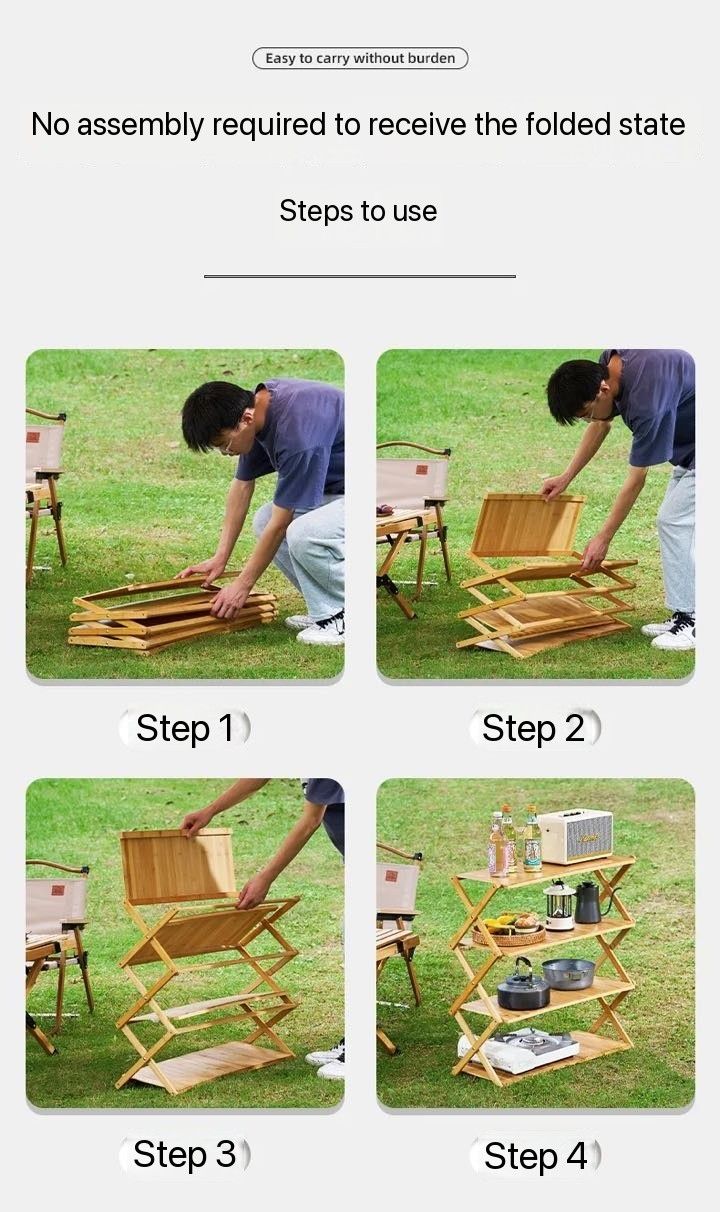 Easy to carry without burden

No assembly required to receive the folded state

Steps to use

Step 1

Step 2

Step 3

Step 4