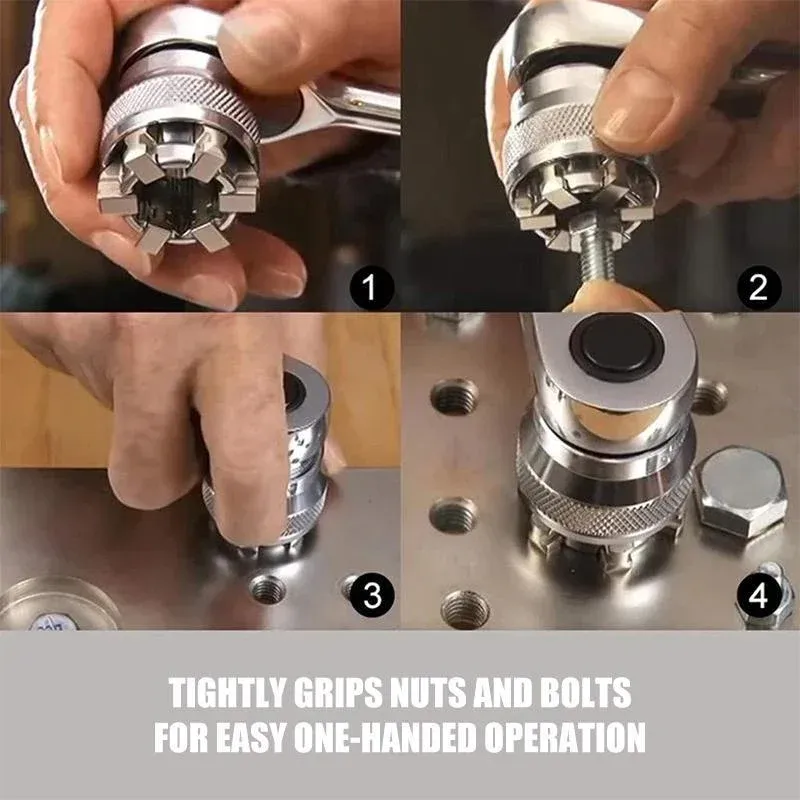 1

2

3

4

TIGHTLY GRIPS NUTS AND BOLTS FOR EASY ONE-HANDED OPERATION