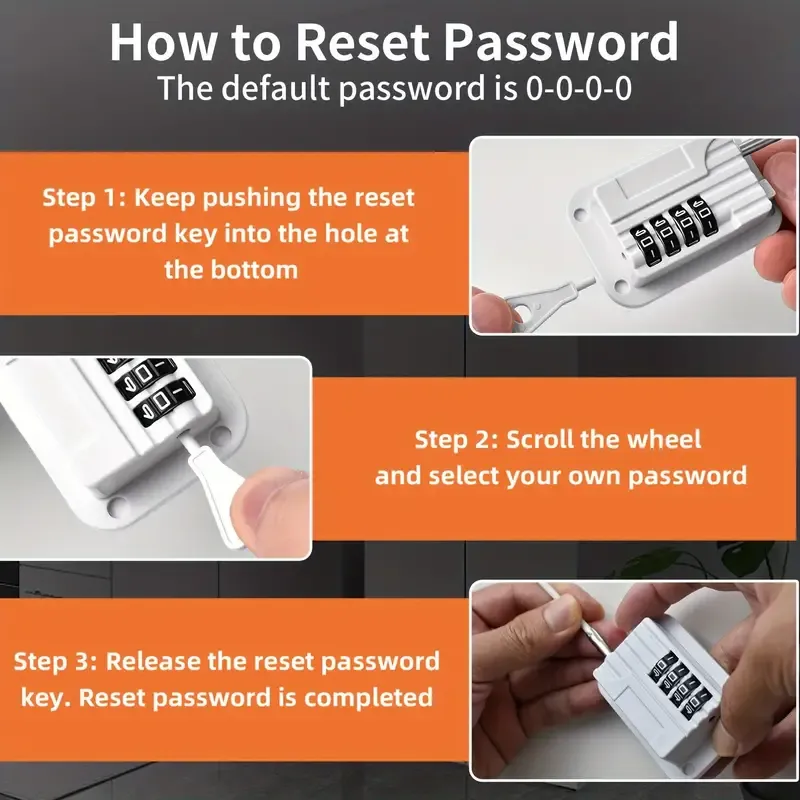 How to Reset Password
The default password is 0-0-0-0

Step 1: Keep pushing the reset password key into the hole at the bottom

Step 2: Scroll the wheel and select your own password

Step 3: Release the reset password key. Reset password is completed