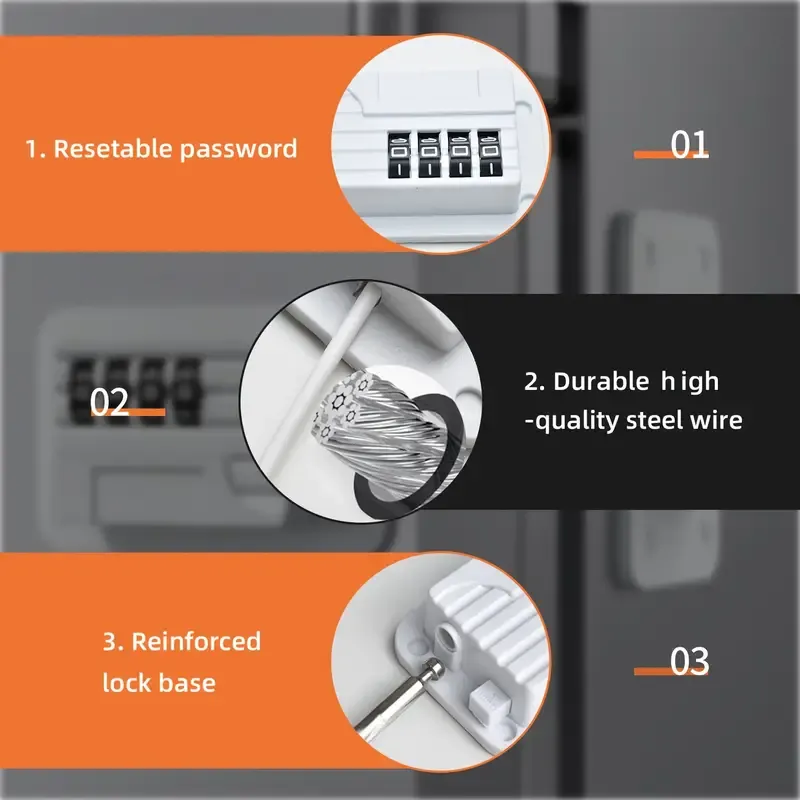 1. Resetable password

01

02

2. Durable high -quality steel wire

3. Reinforced lock base

03