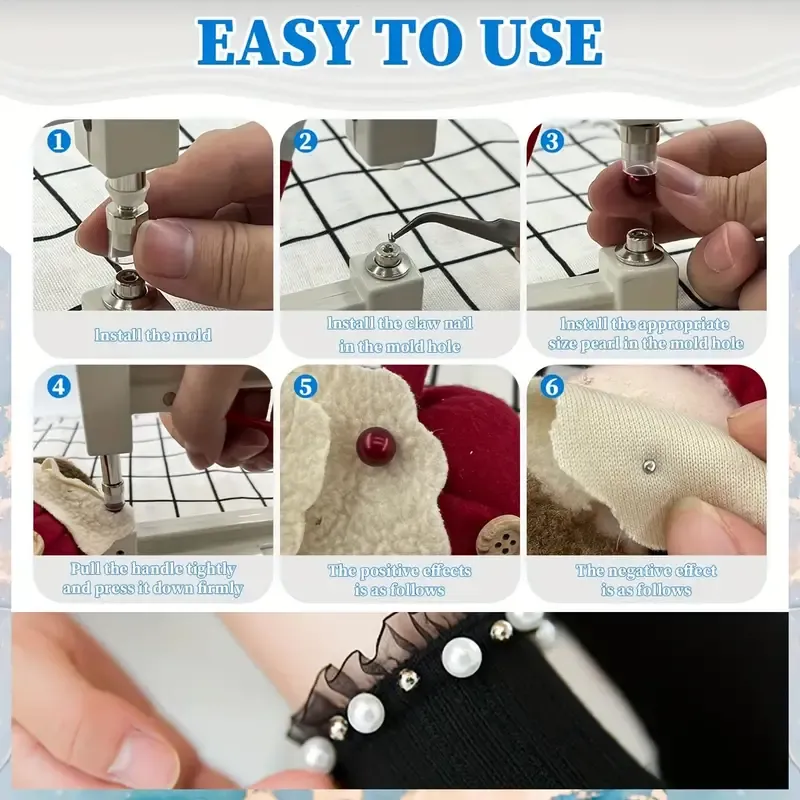 EASY TO USE

1
Install the mold

2
Install the claw nail in the mold hole

3
Install the appropriate size pearl in the mold hole

4
Pull the handle tightly and press it down firmly

5
The positive effects is as follows

6
The negative effect is as follows