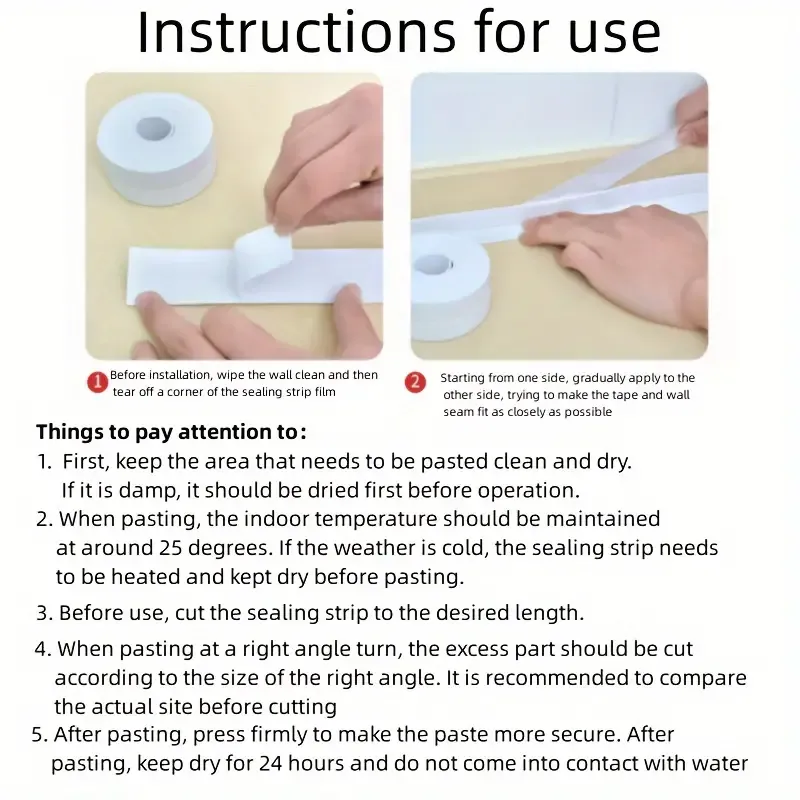 Instructions for use

1 Before installation, wipe the wall clean and then tear off a corner of the sealing strip film

2 Starting from one side, gradually apply to the other side, trying to make the tape and wall seam fit as closely as possible

Things to pay attention to:

1. First, keep the area that needs to be pasted clean and dry. If it is damp, it should be dried first before operation.

2. When pasting, the indoor temperature should be maintained at around 25 degrees. If the weather is cold, the sealing strip needs to be heated and kept dry before pasting.

3. Before use, cut the sealing strip to the desired length.

4. When pasting at a right angle turn, the excess part should be cut according to the size of the right angle. It is recommended to compare the actual site before cutting

5. After pasting, press firmly to make the paste more secure. After pasting, keep dry for 24 hours and do not come into contact with water