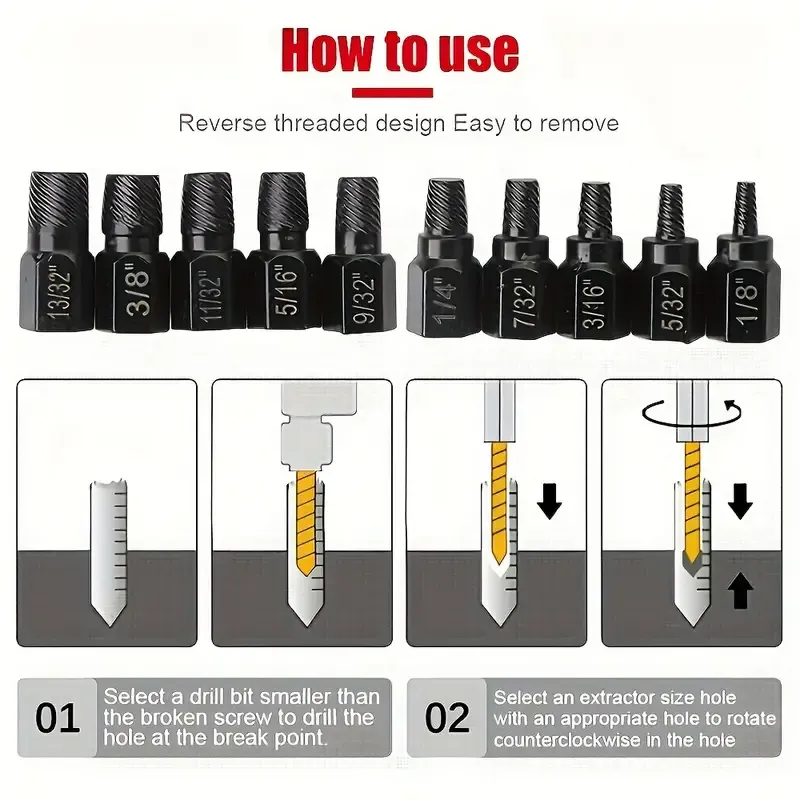 How to use

Reverse threaded design Easy to remove

13/32" 3/8" 11/32" 5/16" 9/32" 1/4" 7/32" 3/16" 5/32" 1/8"

01 Select a drill bit smaller than the broken screw to drill the hole at the break point.

02 Select an extractor size hole with an appropriate hole to rotate counterclockwise in the hole