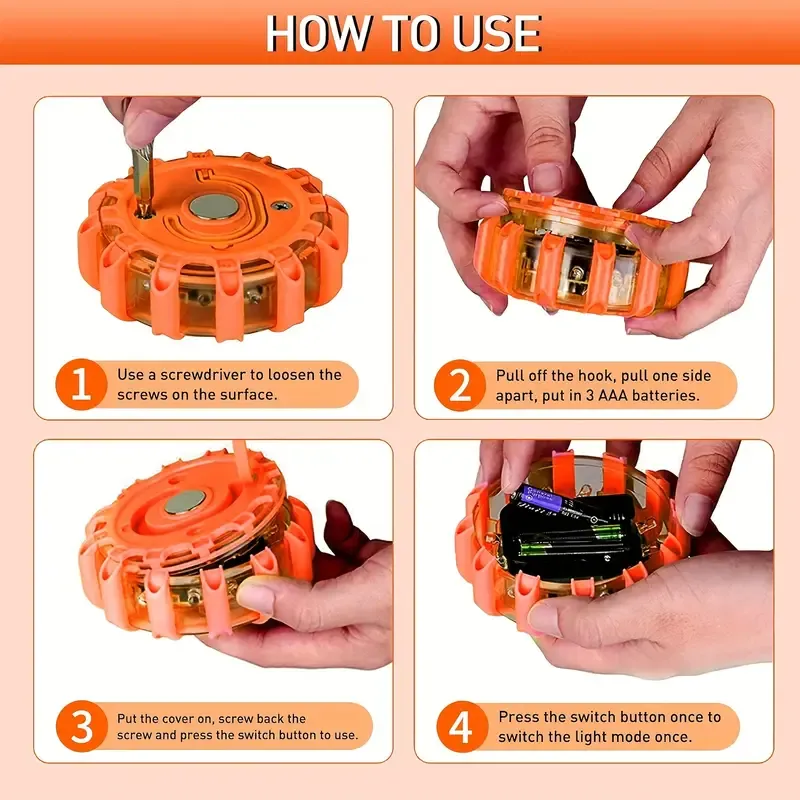 HOW TO USE

1 Use a screwdriver to loosen the screws on the surface.

2 Pull off the hook, pull one side apart, put in 3 AAA batteries.

3 Put the cover on, screw back the screw and press the switch button to use.

4 Press the switch button once to switch the light mode once.