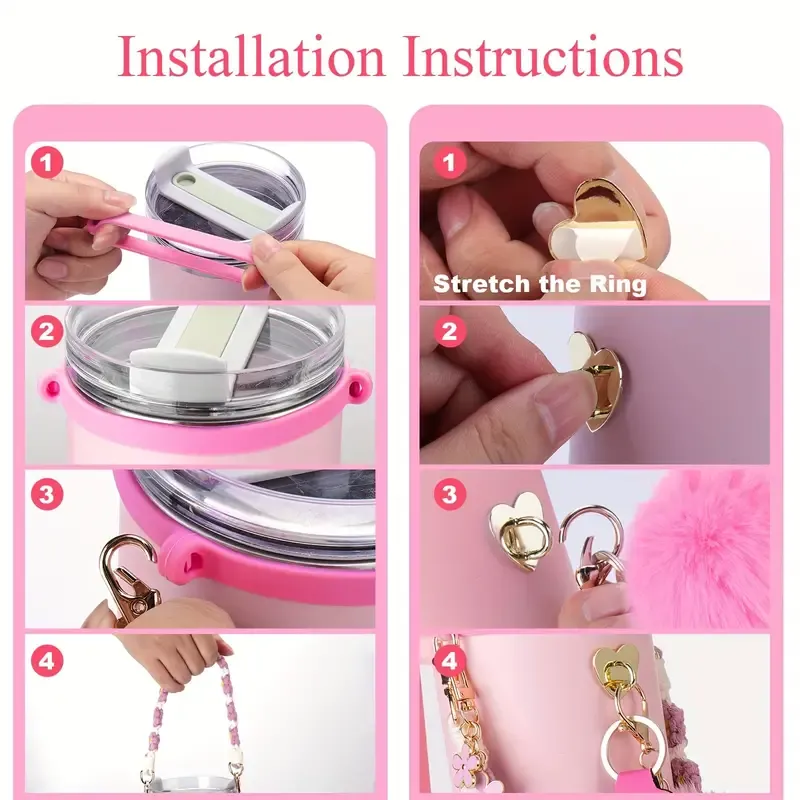 Installation Instructions

1

2

3

4

1
Stretch the Ring

2

3

4