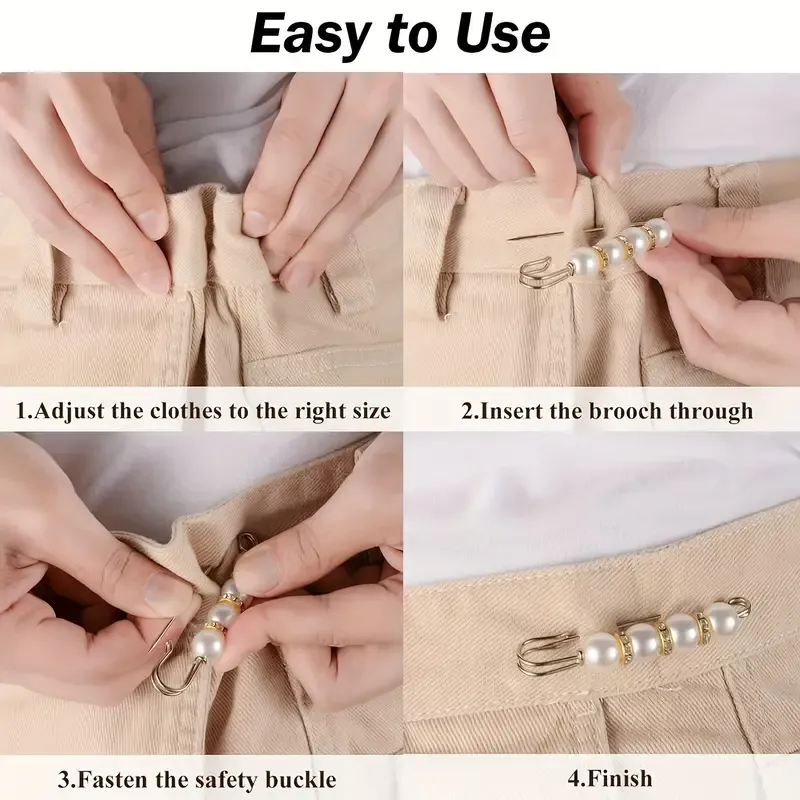 Easy to Use

1.Adjust the clothes to the right size

2.Insert the brooch through

3.Fasten the safety buckle

4.Finish