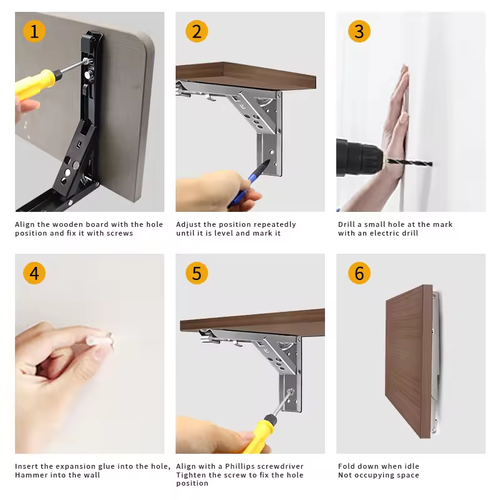 1

Align the wooden board with the hole position and fix it with screws

2

Adjust the position repeatedly until it is level and mark it

3

Drill a small hole at the mark with an electric drill

4

Insert the expansion glue into the hole, Hammer into the wall

5

Align with a Phillips screwdriver Tighten the screw to fix the hole position

6

Fold down when idle Not occupying space