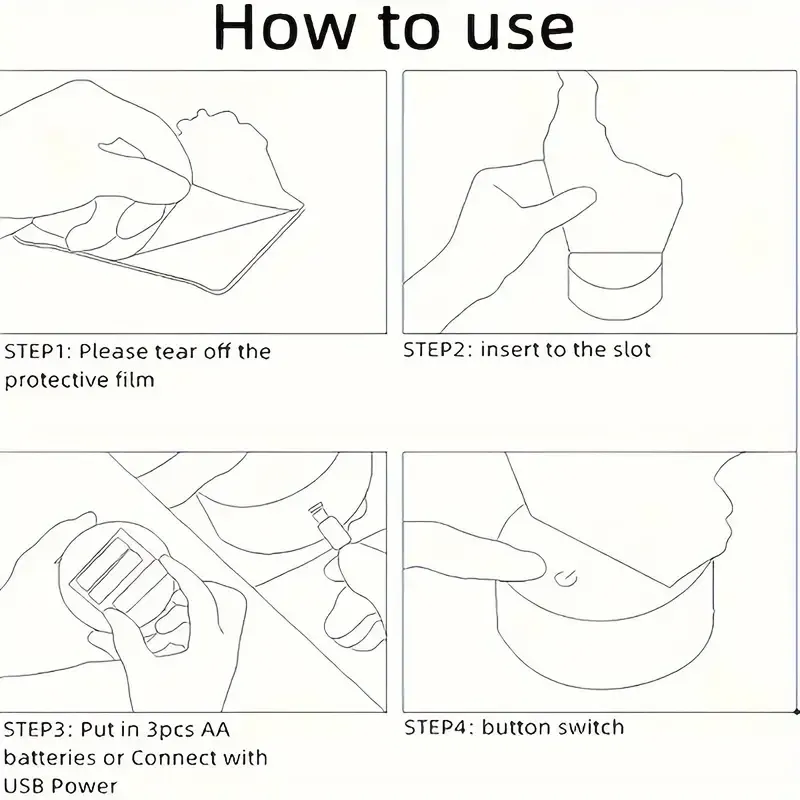 How to use

STEP1: Please tear off the protective film

STEP2: insert to the slot

STEP3: Put in 3pcs AA batteries or Connect with USB Power

STEP4: button switch