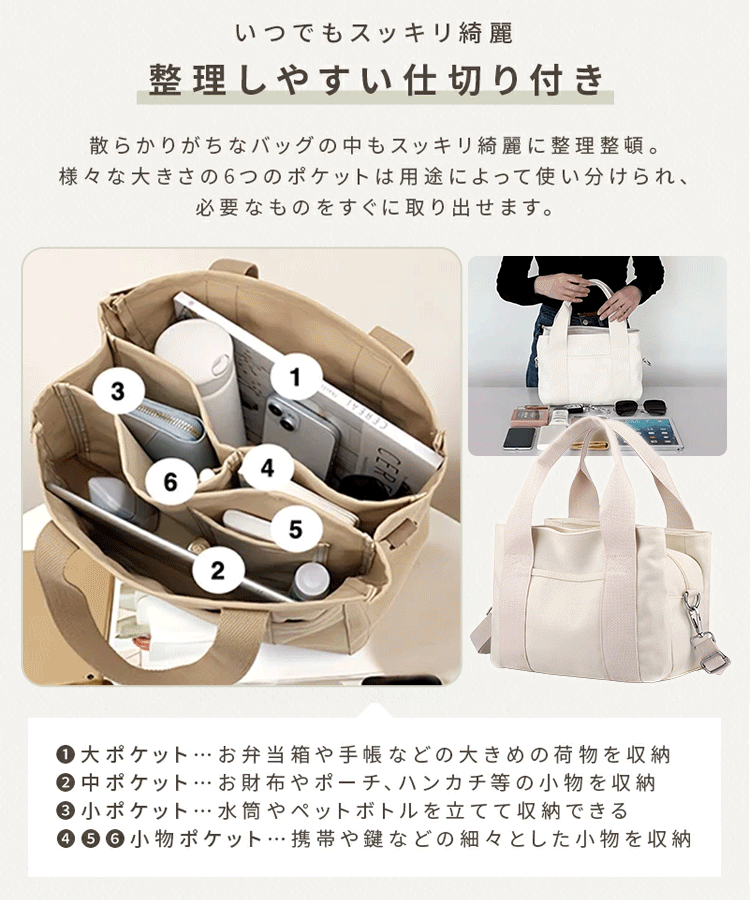 いつでもスッキリ綺麗

整理しやすい仕切り付き

散らかりがちなバッグの中もスッキリ綺麗に整理整頓。
様々な大きさの6つのポケットは用途によって使い分けられ、
必要なものをすぐに取り出せます。

3
1
6
4
5
2

❶大ポケット…お弁当箱や手帳などの大きめの荷物を収納
❷中ポケット…お財布やポーチ、ハンカチ等の小物を収納
❸小ポケット…水筒やペットボトルを立てて収納できる
❹❺❻小物ポケット…携帯や鍵などの細々とした小物を収納