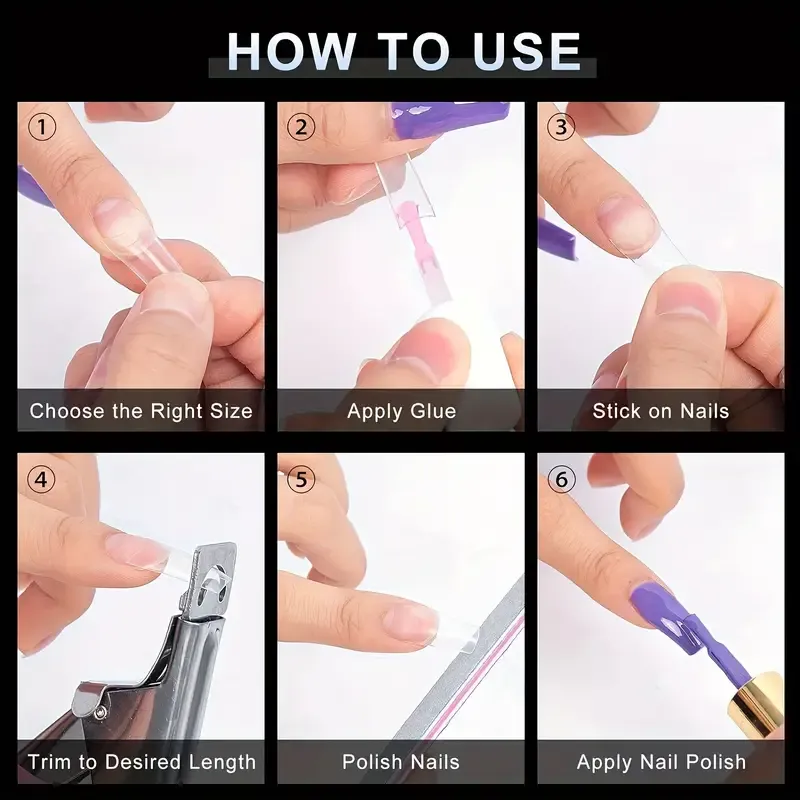 HOW TO USE

①
Choose the Right Size

②
Apply Glue

③
Stick on Nails

④
Trim to Desired Length

⑤
Polish Nails

⑥
Apply Nail Polish