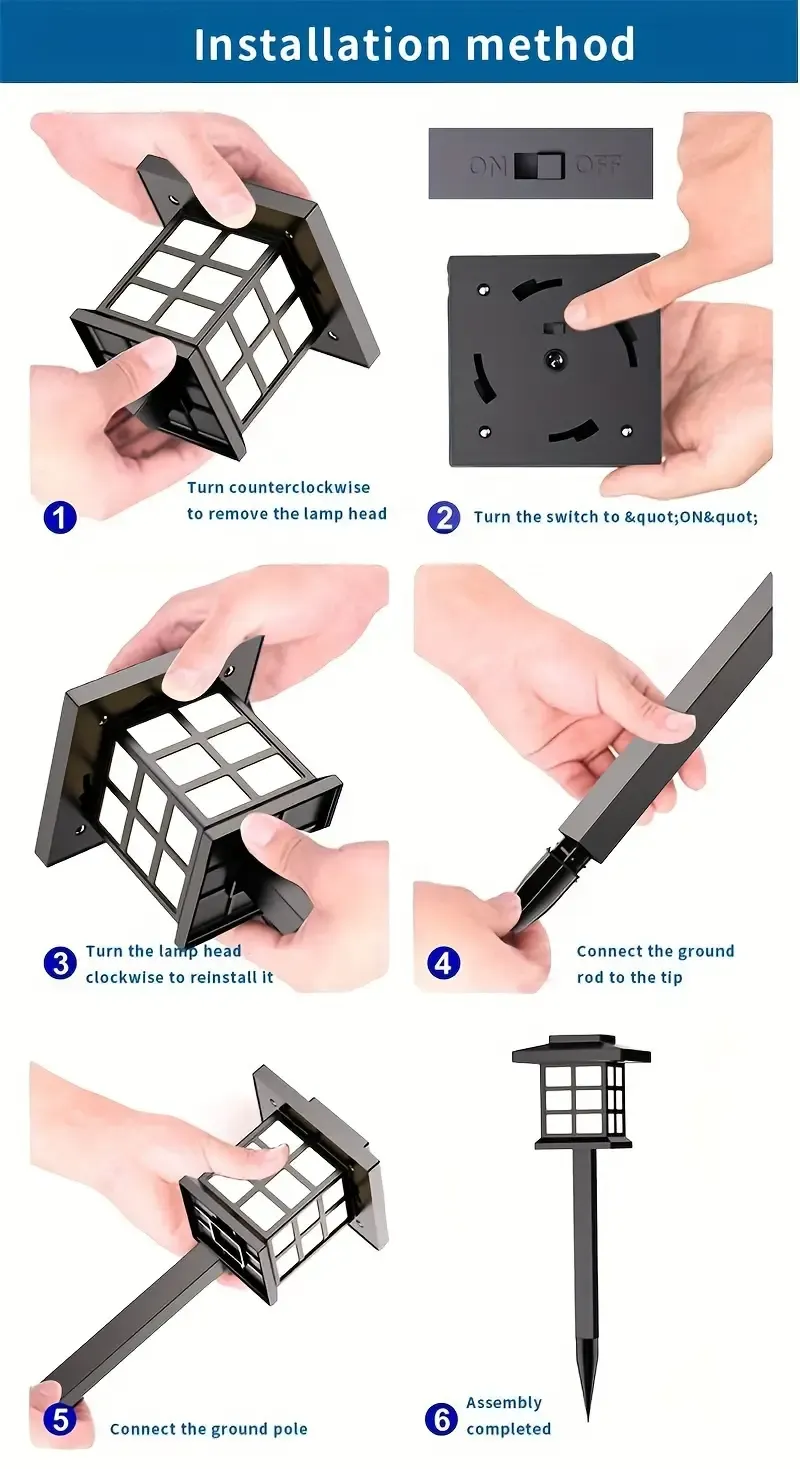 Installation method

ON OFF

1 Turn counterclockwise to remove the lamp head

2 Turn the switch to &quot;ON&quot;

3 Turn the lamp head clockwise to reinstall it

4 Connect the ground rod to the tip

5 Connect the ground pole

6 Assembly completed